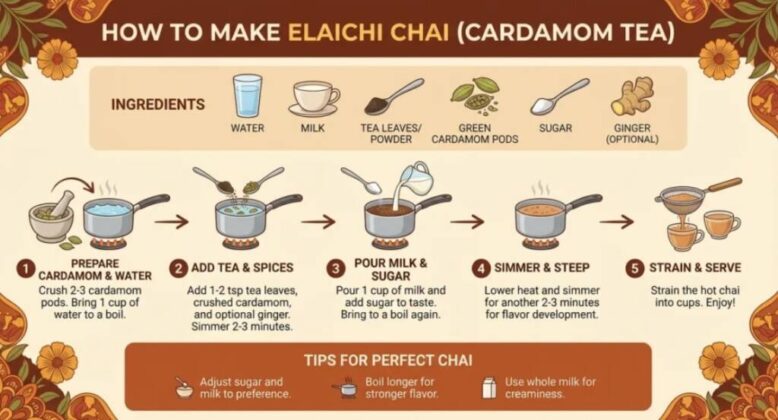 HOW TO MAKE ELAICHI CHAI (CARDAMOM TEA)

INGREDIENTS

WATER

MILK

TEA LEAVES/ POWDER

GREEN CARDAMOM PODS

SUGAR

GINGER (OPTIONAL)

1 PREPARE CARDAMOM & WATER
Crush 2-3 cardamom pods. Bring 1 cup of water to a boil.

2 ADD TEA & SPICES
Add 1-2 tsp tea leaves, crushed cardamom, and optional ginger. Simmer 2-3 minutes.

3 POUR MILK & SUGAR
Pour 1 cup of milk and add sugar to taste. Bring to a boil again.

4 SIMMER & STEEP
Lower heat and simmer for another 2-3 minutes for flavor development.

5 STRAIN & SERVE
Strain the hot chai into cups. Enjoy!

TIPS FOR PERFECT CHAI

Adjust sugar and milk to preference.

Boil longer for stronger flavor.

Use whole milk for creaminess.